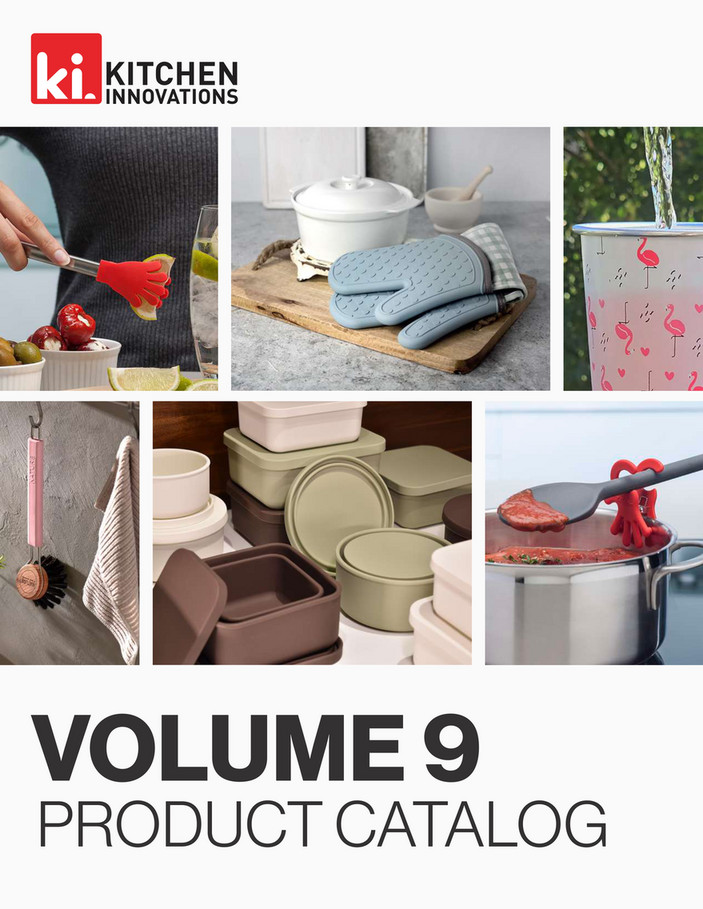 ki. KITCHEN INNOVATIONS

VOLUME 9
PRODUCT CATALOG